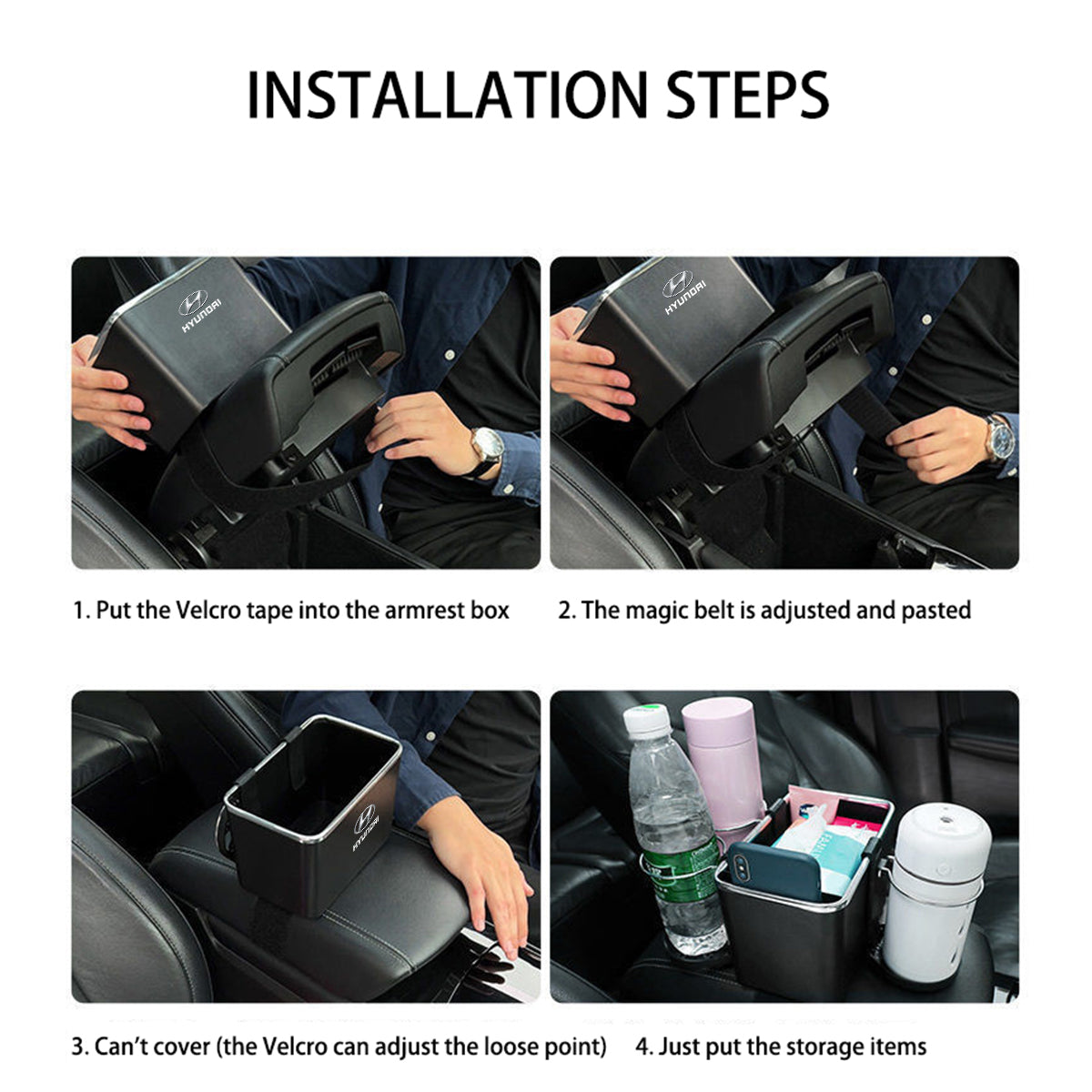 INSTALLATION STEPS

HYUNDAI

HYUNDAI

1. Put the Velcro tape into the armrest box

2. The magic belt is adjusted and pasted

HYUNDAI

3. Can't cover (the Velcro can adjust the loose point)

4. Just put the storage items