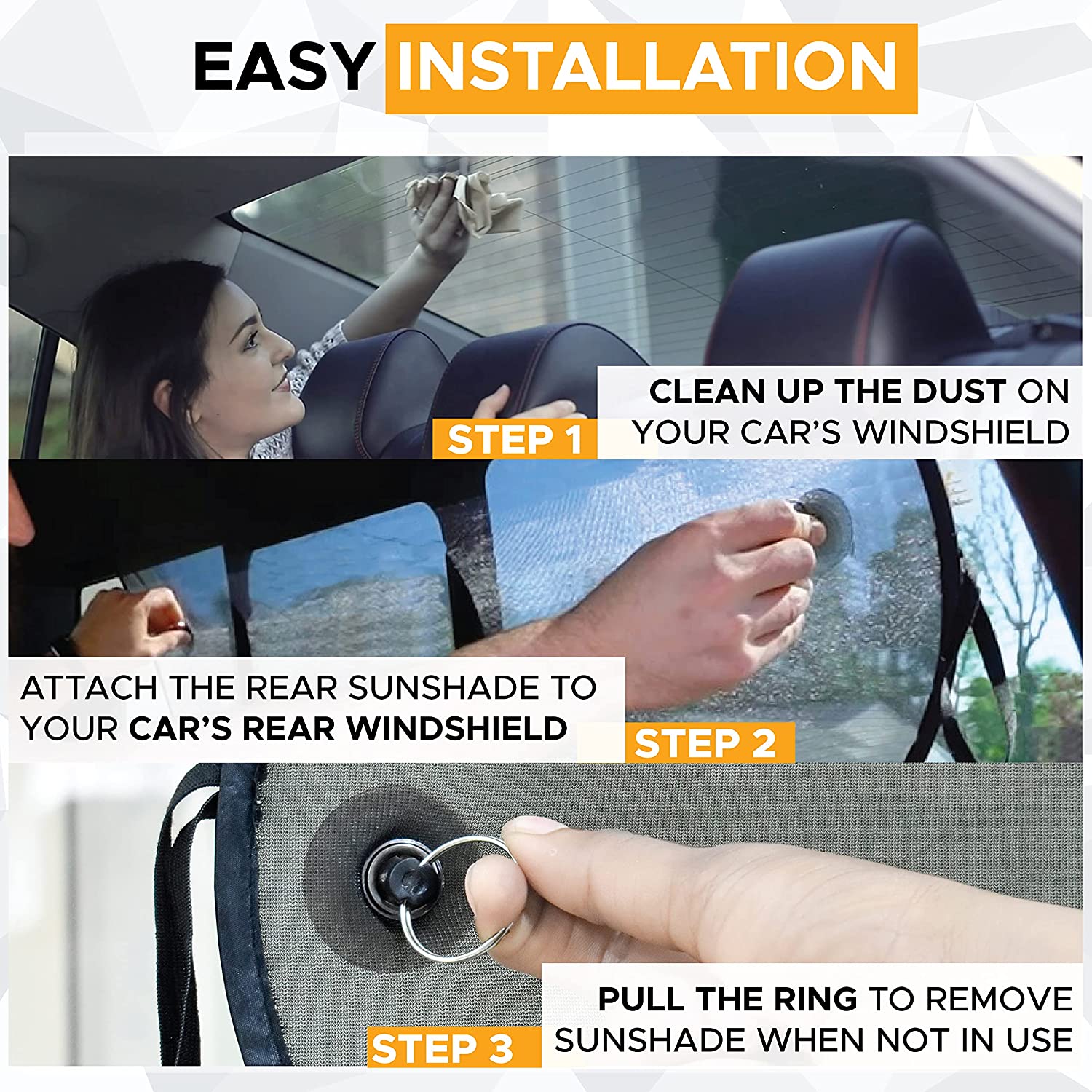 EASY INSTALLATION

STEP 1

CLEAN UP THE DUST ON YOUR CAR'S WINDSHIELD

ATTACH THE REAR SUNSHADE TO YOUR CAR'S REAR WINDSHIELD

STEP 2

STEP 3

PULL THE RING TO REMOVE SUNSHADE WHEN NOT IN USE