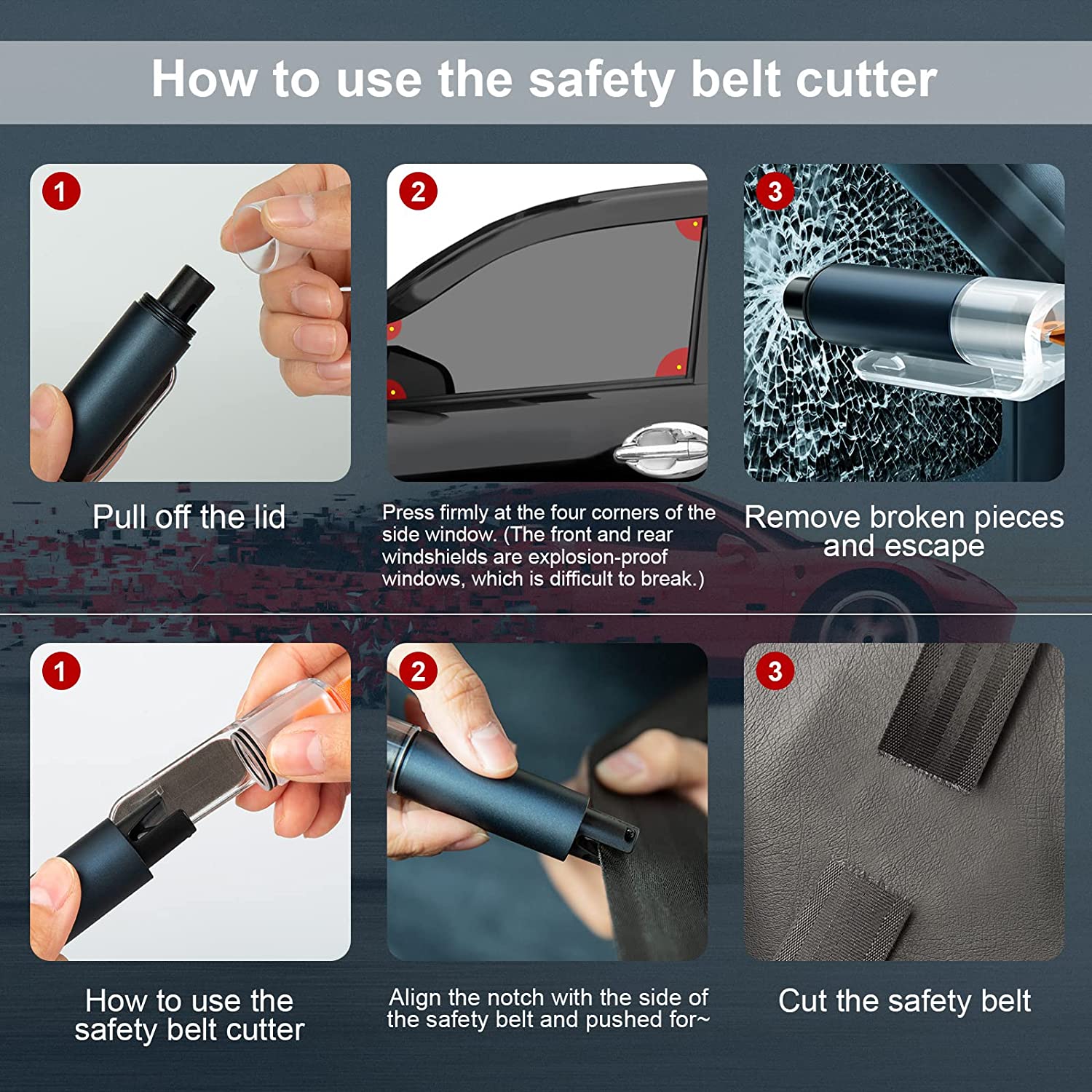 How to use the safety belt cutter

1

Pull off the lid

2

Press firmly at the four corners of the side window. (The front and rear windshields are explosion-proof windows, which is difficult to break.)

3

Remove broken pieces and escape

1

How to use the safety belt cutter

2

Align the notch with the side of the safety belt and pushed for~

3

Cut the safety belt