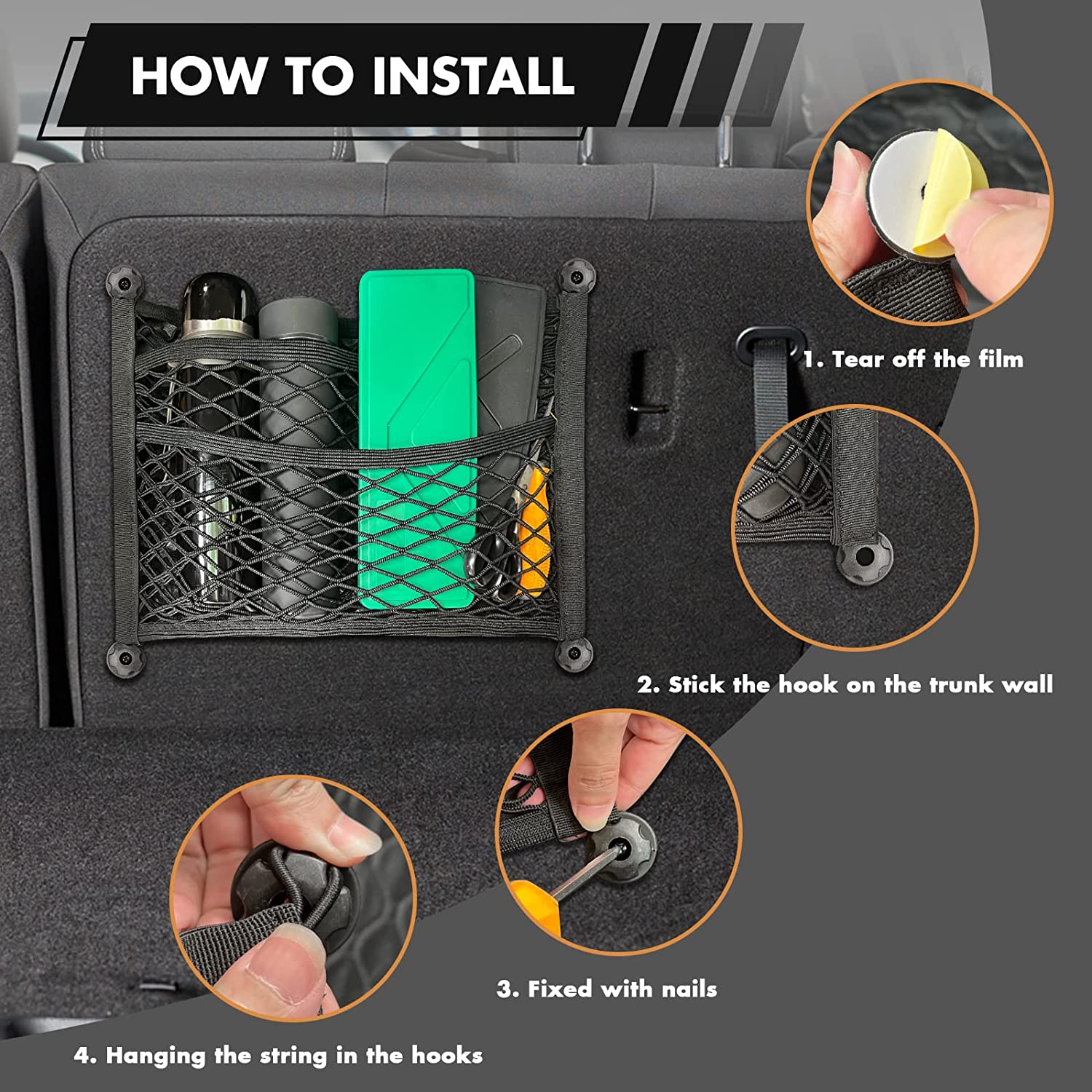 HOW TO INSTALL

1. Tear off the film

2. Stick the hook on the trunk wall

3. Fixed with nails

4. Hanging the string in the hooks