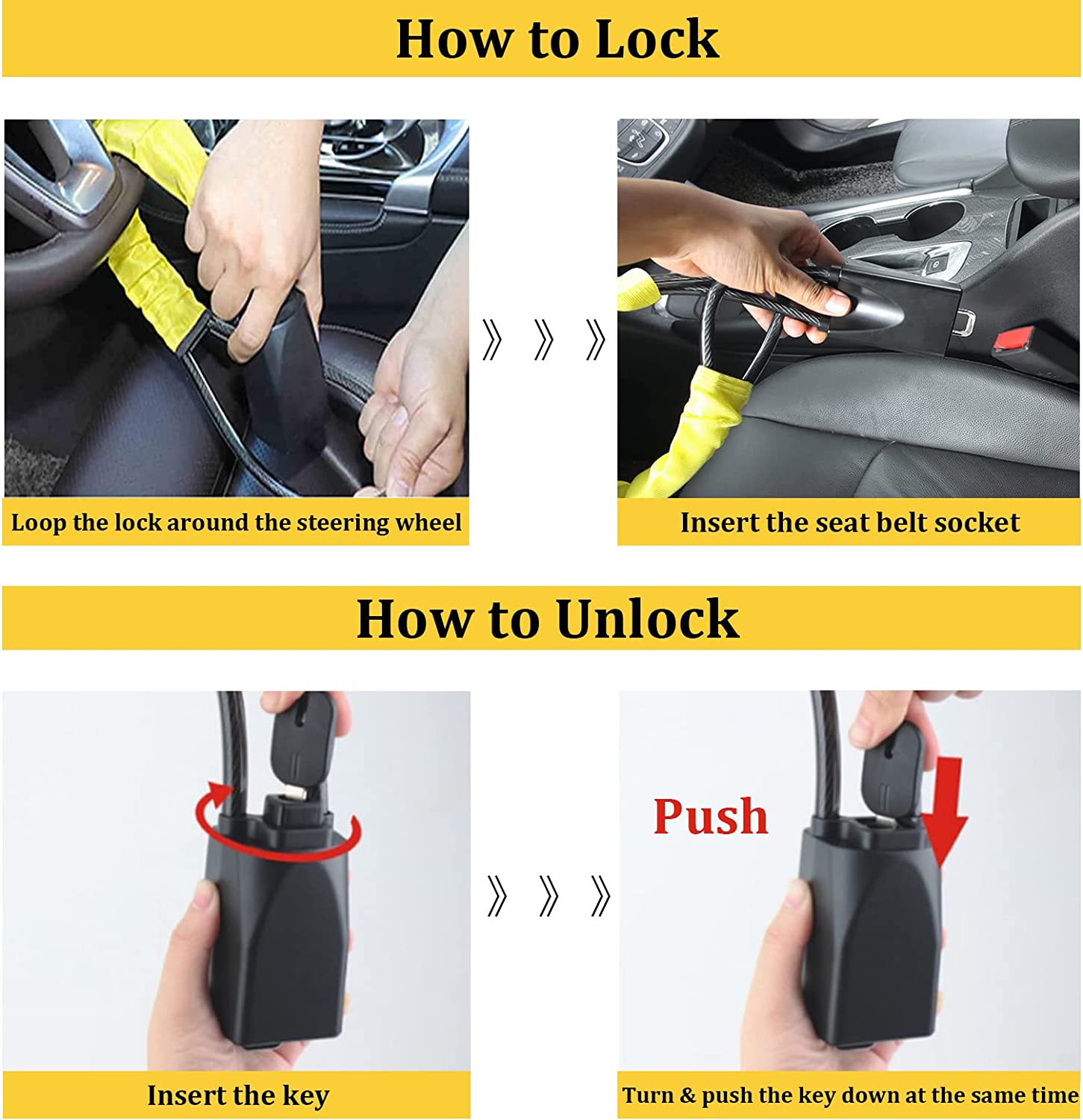 How to Lock

Loop the lock around the steering wheel

》 》 》

Insert the seat belt socket

How to Unlock

Insert the key

》 》 》

Push

Turn & push the key down at the same time