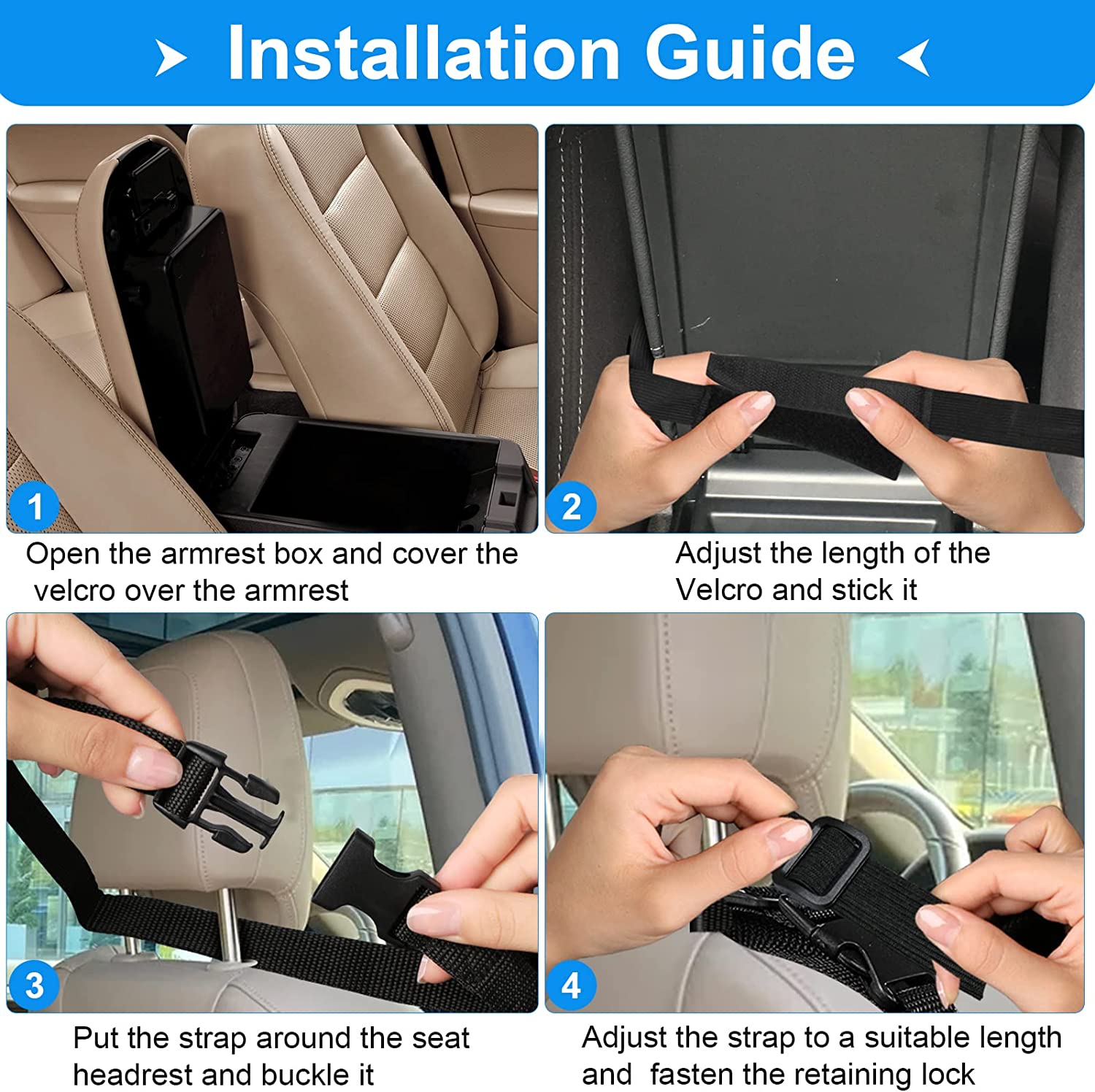 Installation Guide

1

Open the armrest box and cover the velcro over the armrest

2

Adjust the length of the Velcro and stick it

3

Put the strap around the seat headrest and buckle it

4

Adjust the strap to a suitable length and fasten the retaining lock