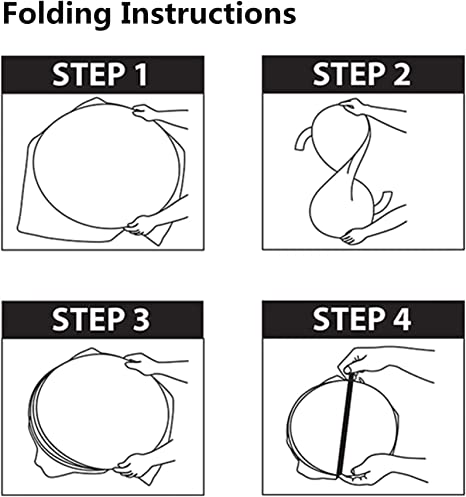 Folding Instructions

STEP 1

STEP 2

STEP 3

STEP 4